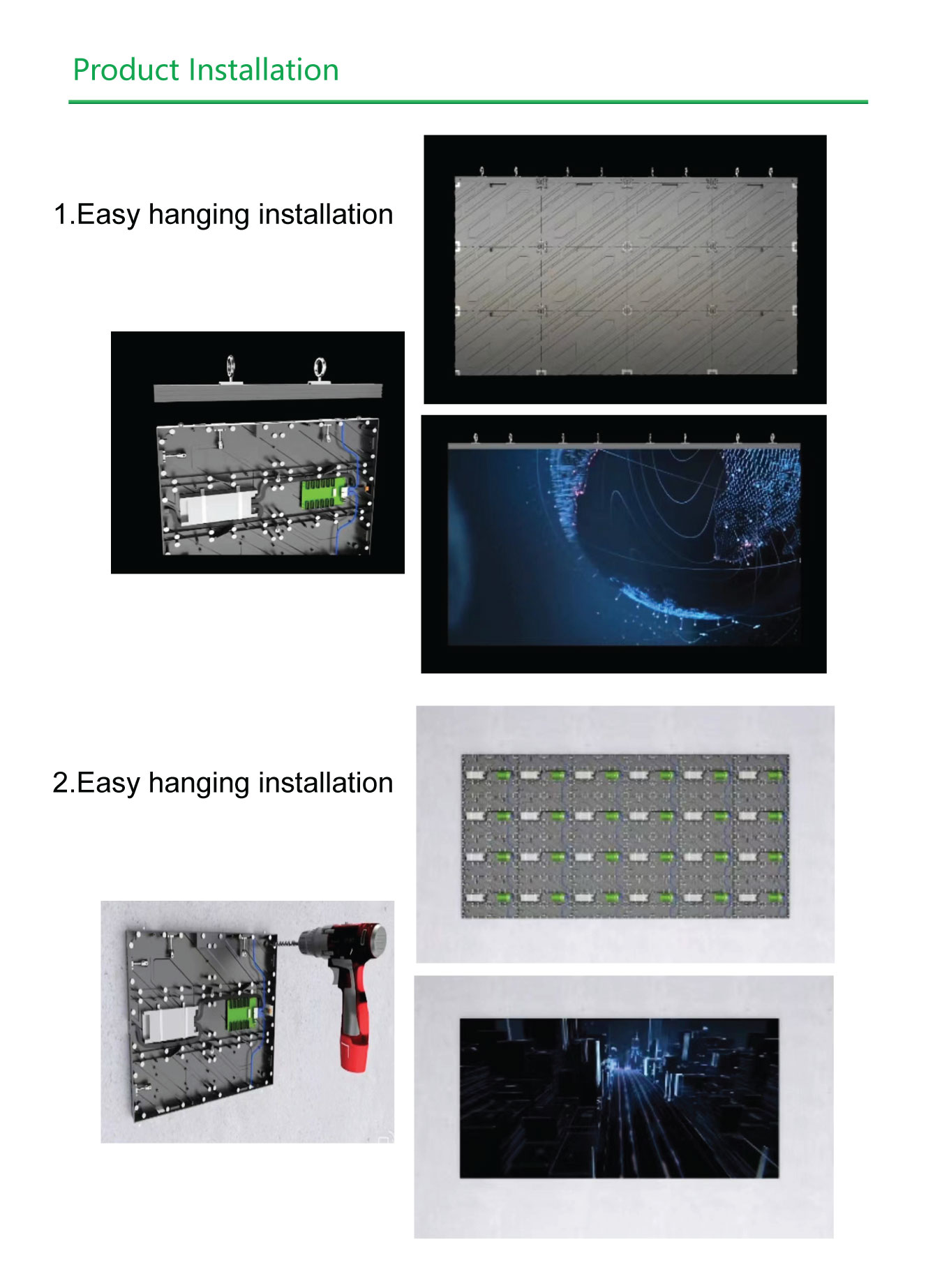 Product Installation

1.Easy hanging installation

2.Easy hanging installation